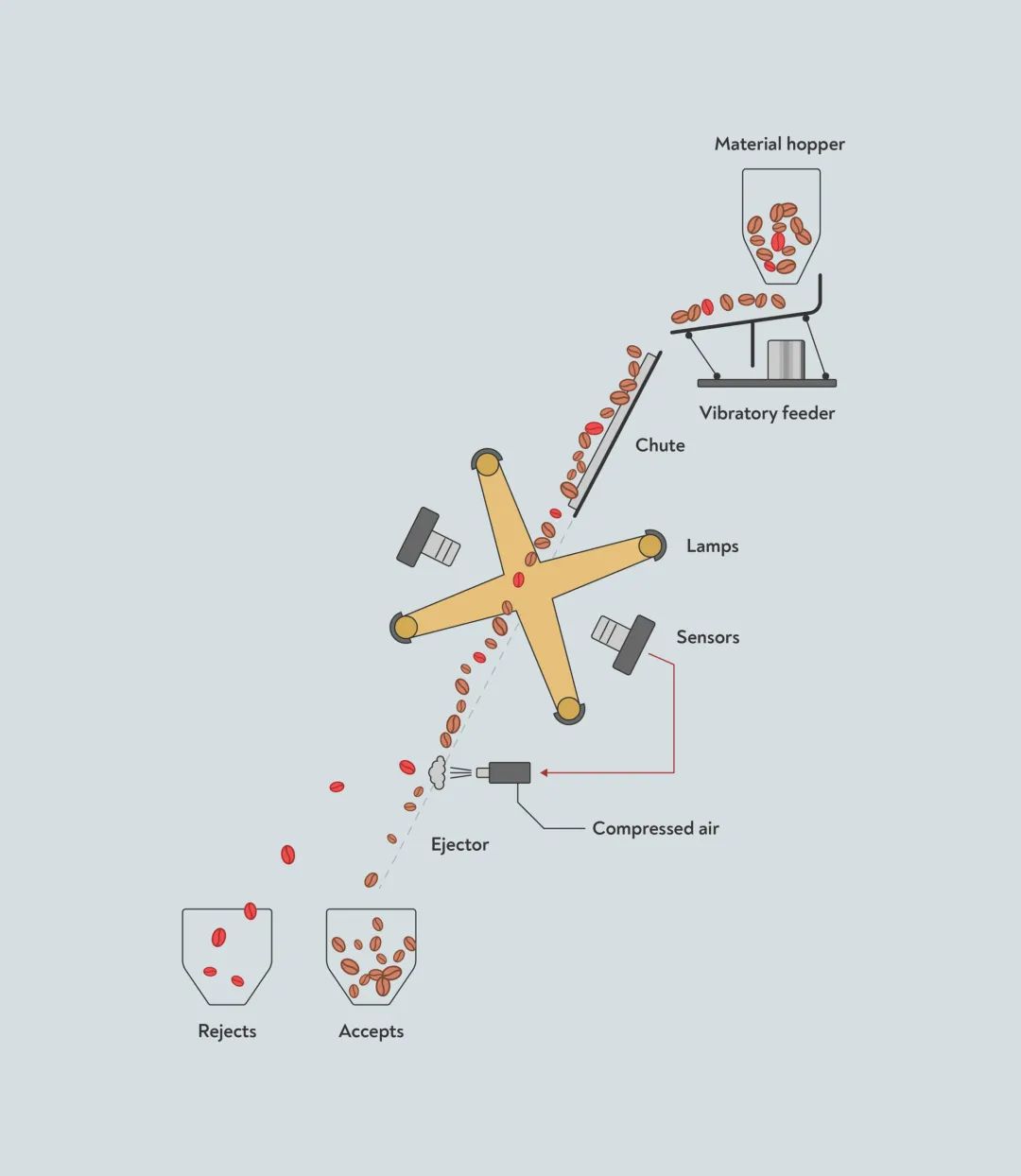 Material hopper

Vibratory feeder

Chute

Lamps

Sensors

Compressed air

Ejector

Rejects

Accepts