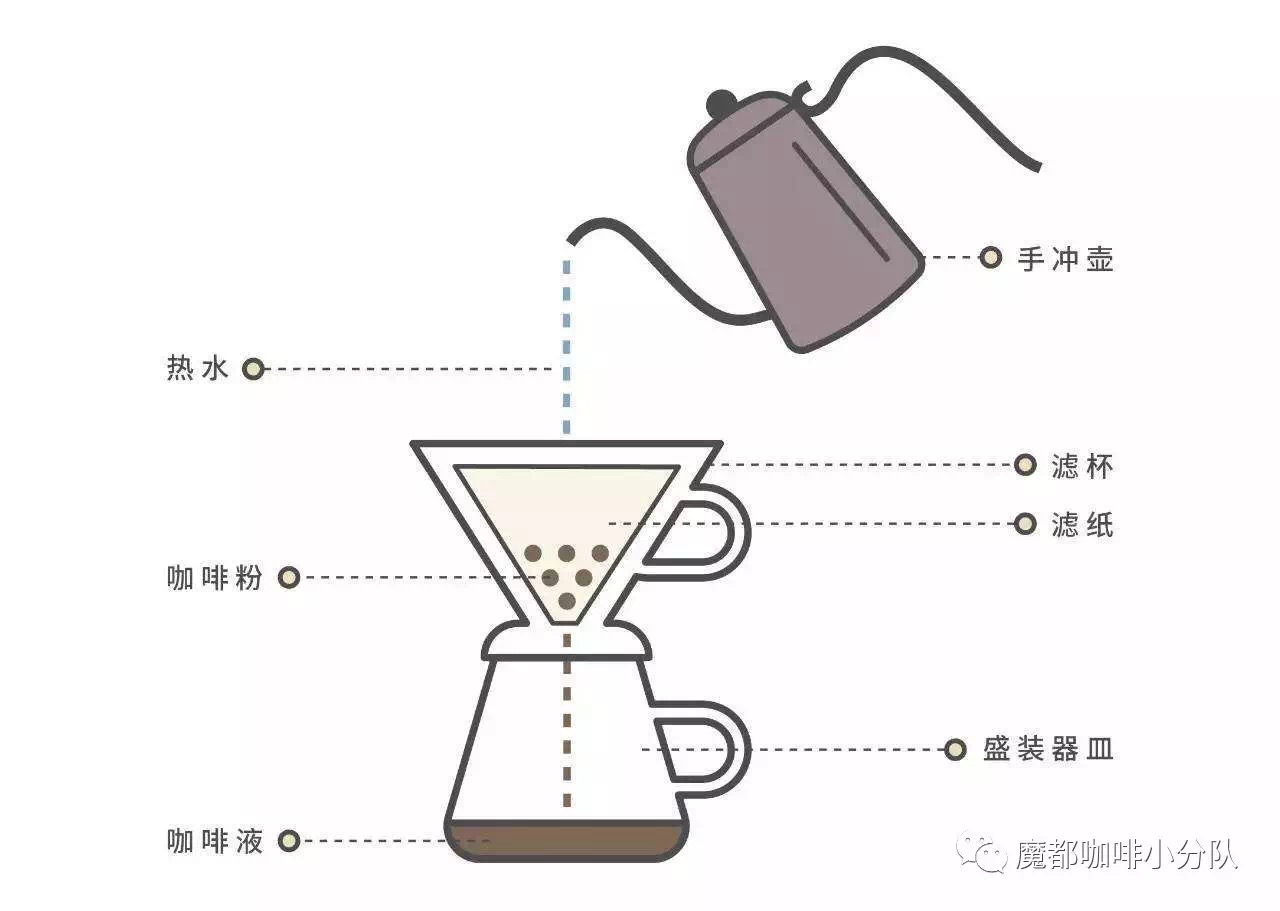 手冲壶

热水

滤杯

滤纸

咖啡粉

盛装器皿

咖啡液

魔都咖啡小分队